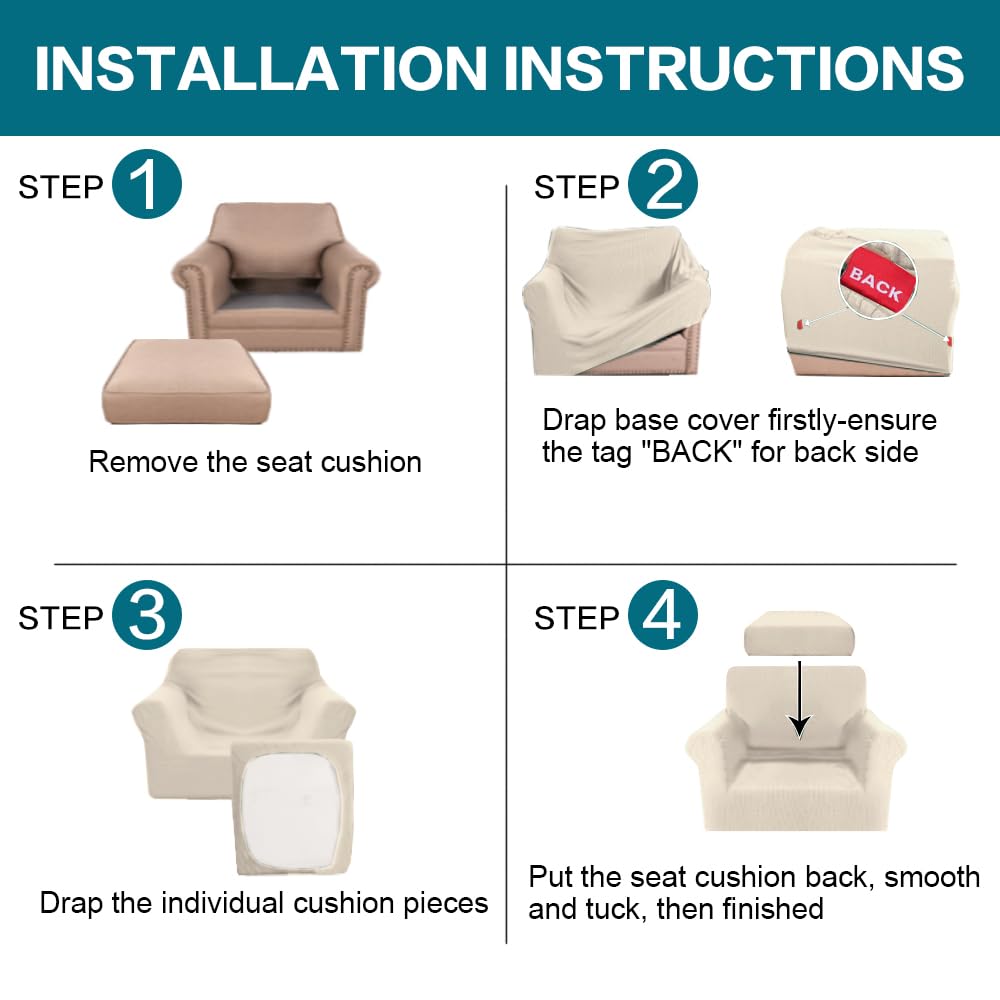 INSTALLATION INSTRUCTIONS

STEP 1

Remove the seat cushion

STEP 2

BACK

Drap base cover firstly-ensure the tag "BACK" for back side

STEP 3

Drap the individual cushion pieces

STEP 4

Put the seat cushion back, smooth and tuck, then finished