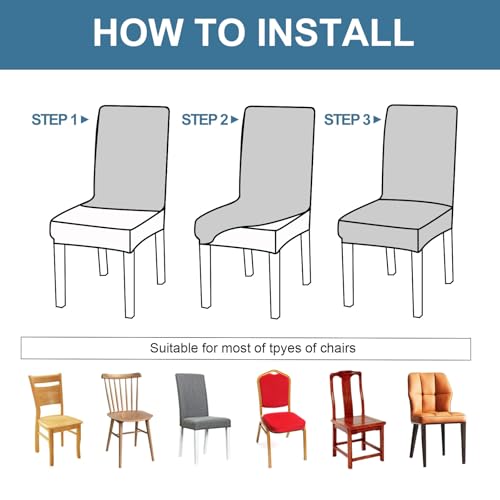 HOW TO INSTALL

STEP 1 ▸

STEP 2 ▸

STEP 3 ▸

Suitable for most of tpyes of chairs